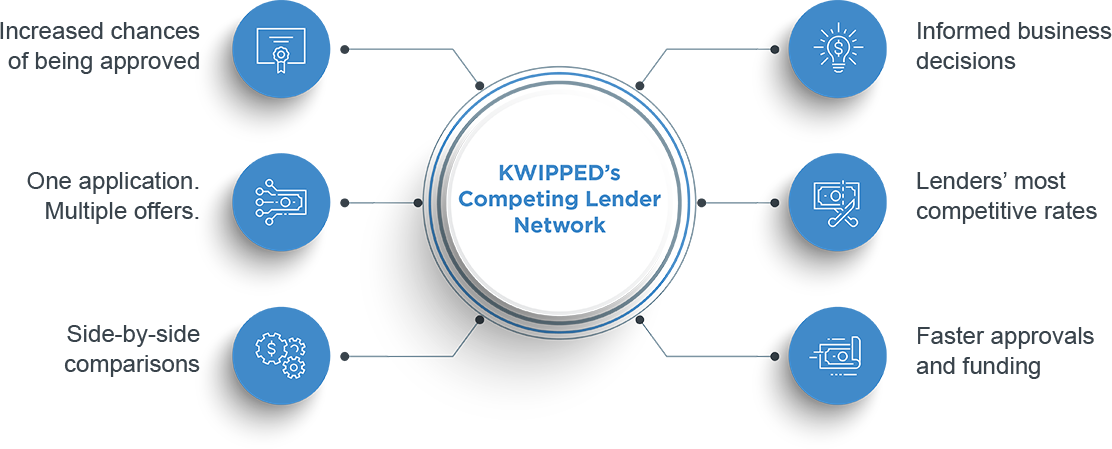 Increased chances of being approved

One application. Multiple offers.

Side-by-side comparisons

KWIPPED's Competing Lender Network

Informed business decisions

Lenders' most competitive rates

Faster approvals and funding